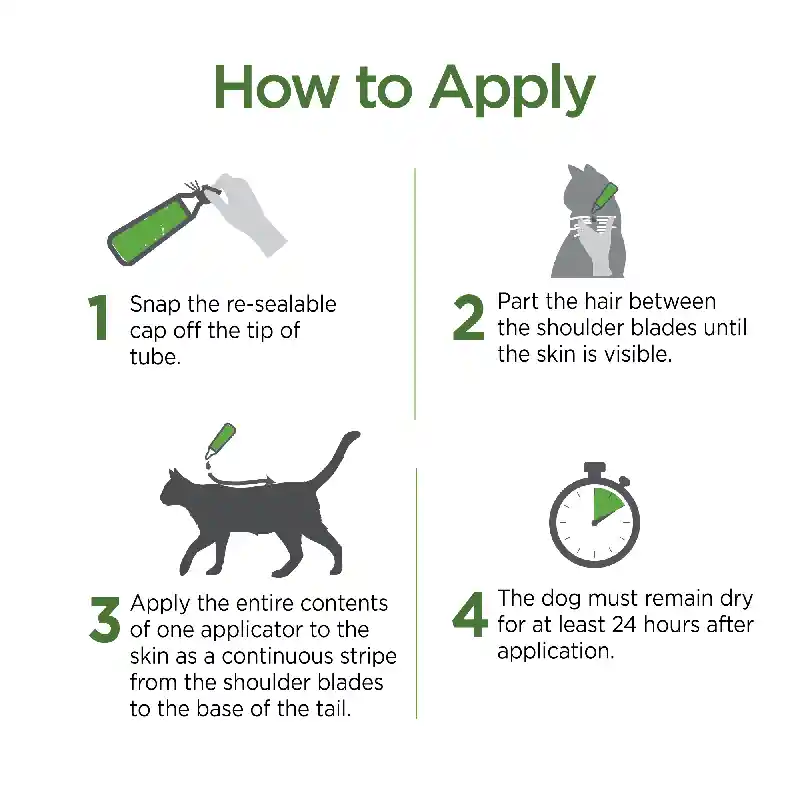 How to Apply

1 Snap the re-sealable cap off the tip of tube.

2 Part the hair between the shoulder blades until the skin is visible.

3 Apply the entire contents of one applicator to the skin as a continuous stripe from the shoulder blades to the base of the tail.

4 The dog must remain dry for at least 24 hours after application.